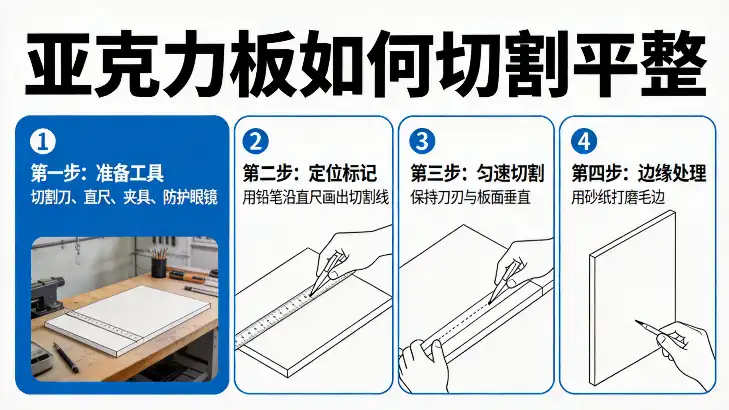 亚克力板如何切割平整

1
第一步：准备工具
切割刀、直尺、夹具、防护眼镜

2
第二步：定位标记
用铅笔沿直尺画出切割线

3
第三步：匀速切割
保持刀刃与板面垂直

4
第四步：边缘处理
用砂纸打磨毛边